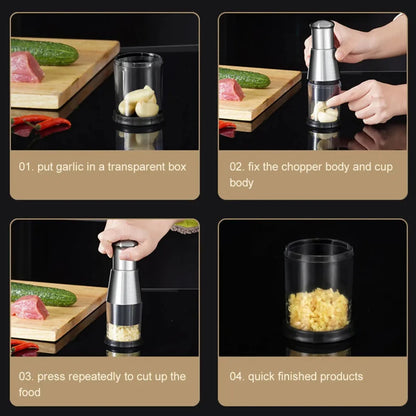 01. put garlic in a transparent box

02. fix the chopper body and cup body

03. press repeatedly to cut up the food

04. quick finished products